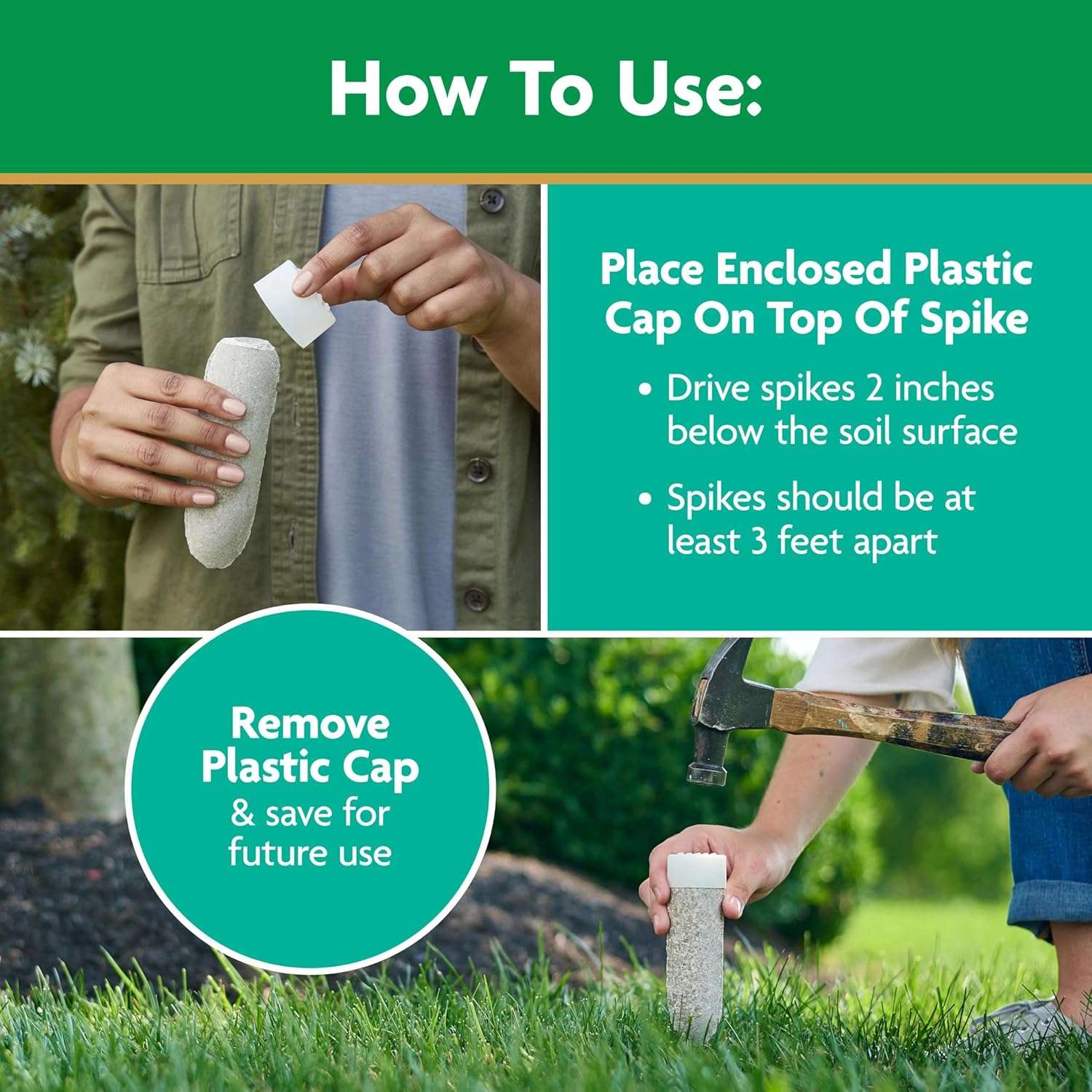 How To Use:

Place Enclosed Plastic Cap On Top Of Spike

• Drive spikes 2 inches below the soil surface

• Spikes should be at least 3 feet apart

Remove Plastic Cap & save for future use