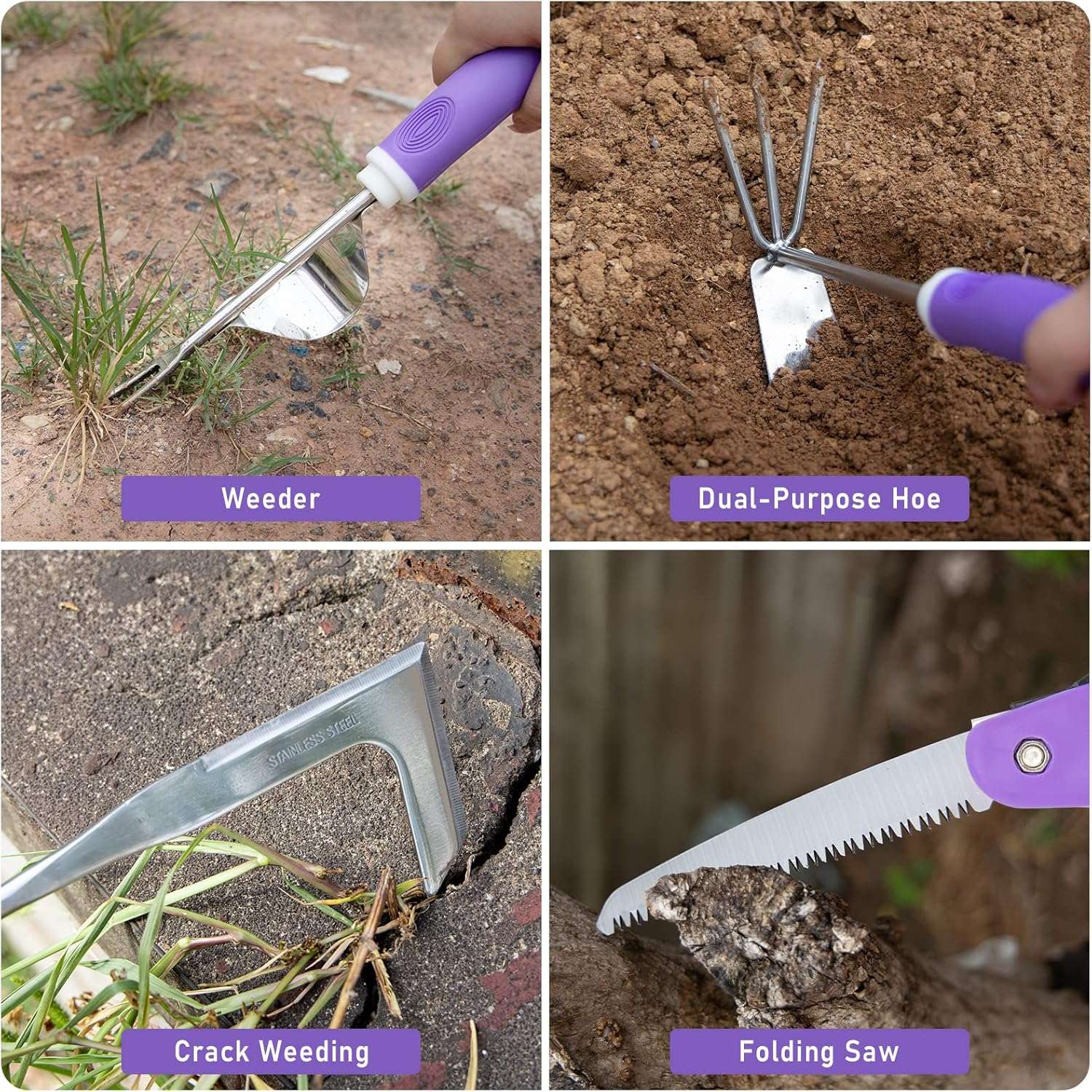 Weeder

Dual-Purpose Hoe

STAINLESS STEEL

Crack Weeding

Folding Saw